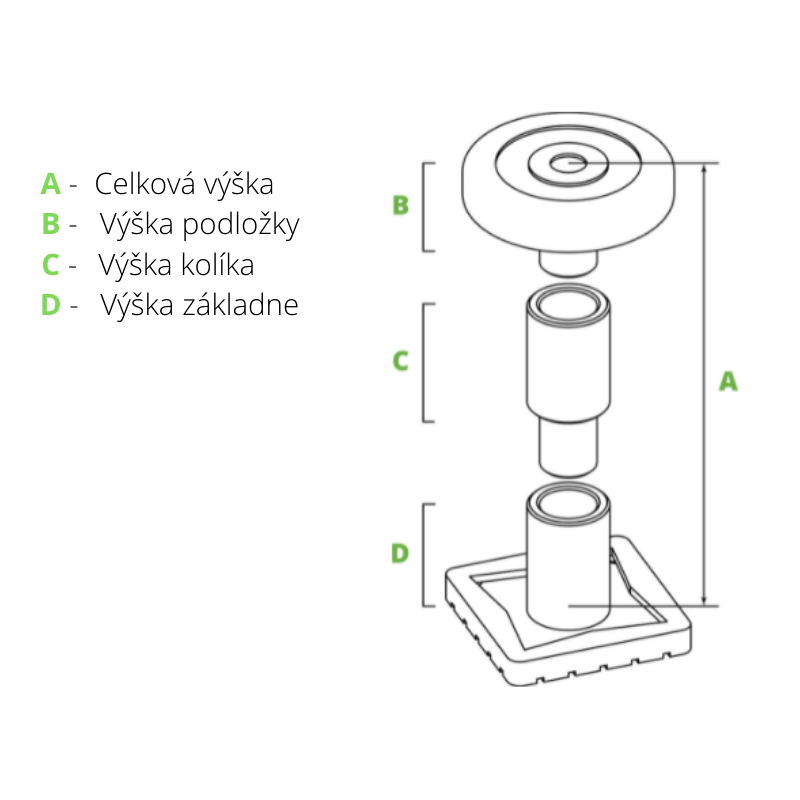 A - Celková výška
B - Výška podložky
C - Výška kolíka
D - Výška základne

B

C

D

A